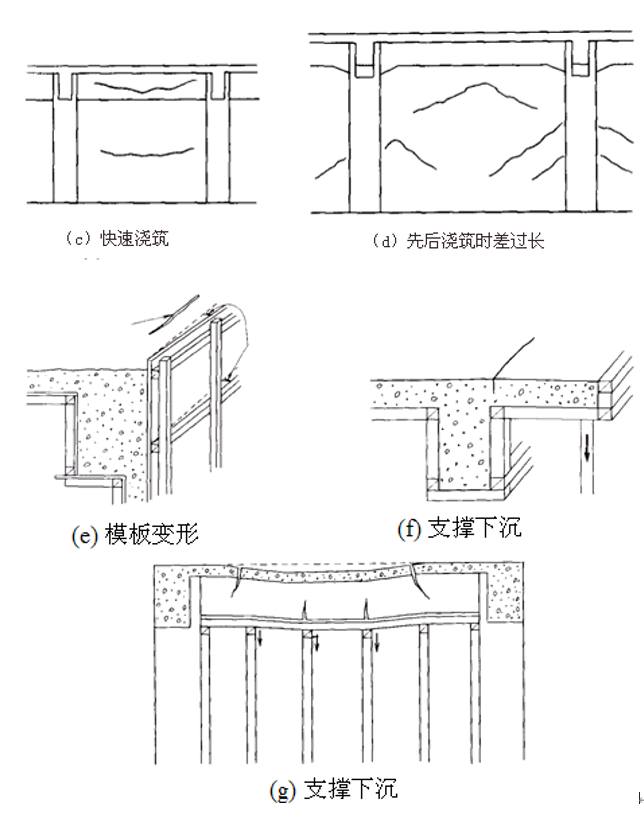 （c）快速浇筑

（d）先后浇筑时差过长

(e) 模板变形

(f) 支撑下沉

(g) 支撑下沉